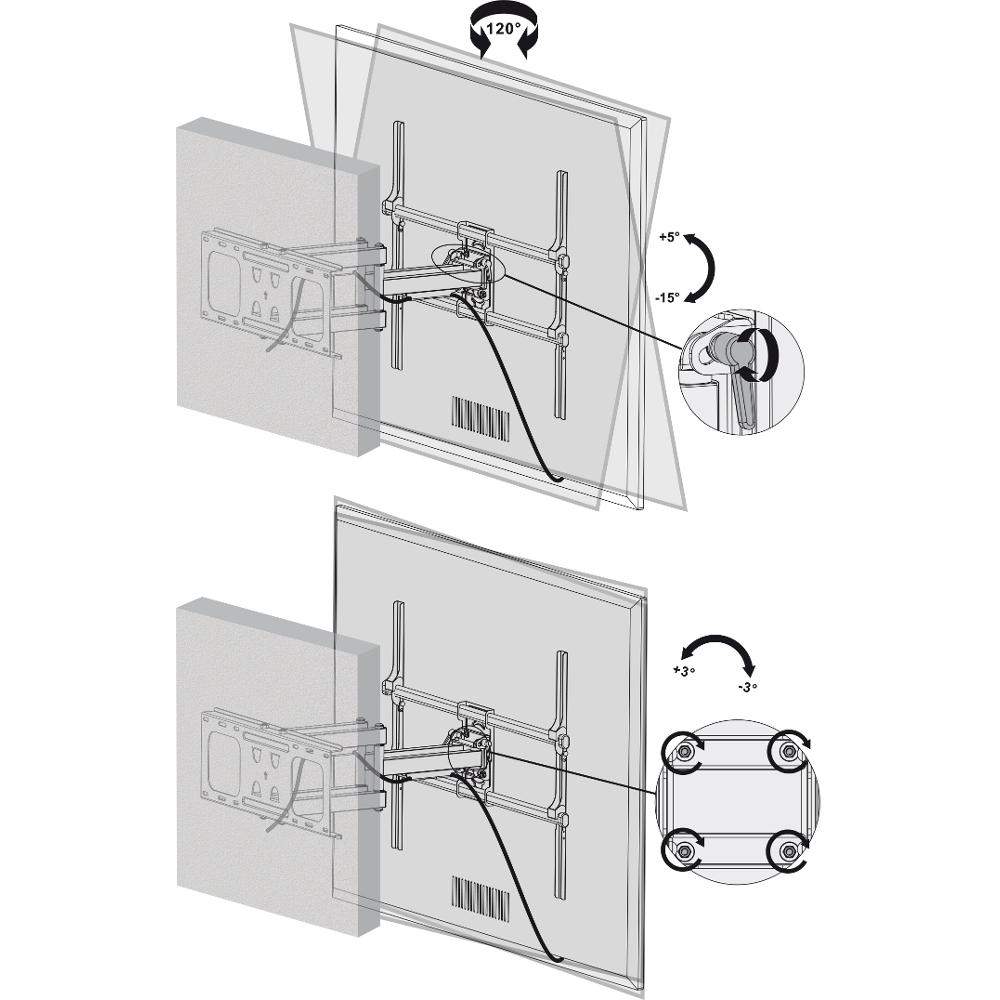 120°

+5°

-15°

+3°

-3°